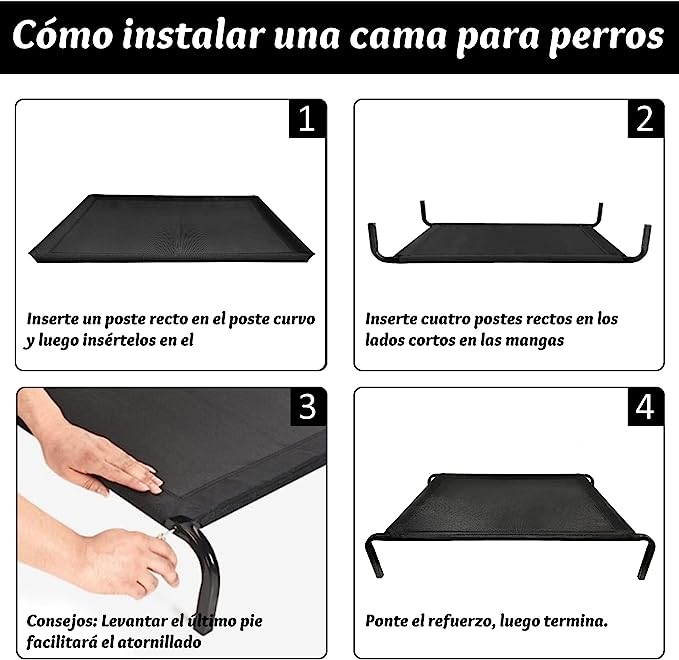 Cómo instalar una cama para perros

1

Inserte un poste recto en el poste curvo y luego insértelos en el

2

Inserte cuatro postes rectos en los lados cortos en las mangas

3

Consejos: Levantar el último pie facilitará el atornillado

4

Ponte el refuerzo, luego termina.