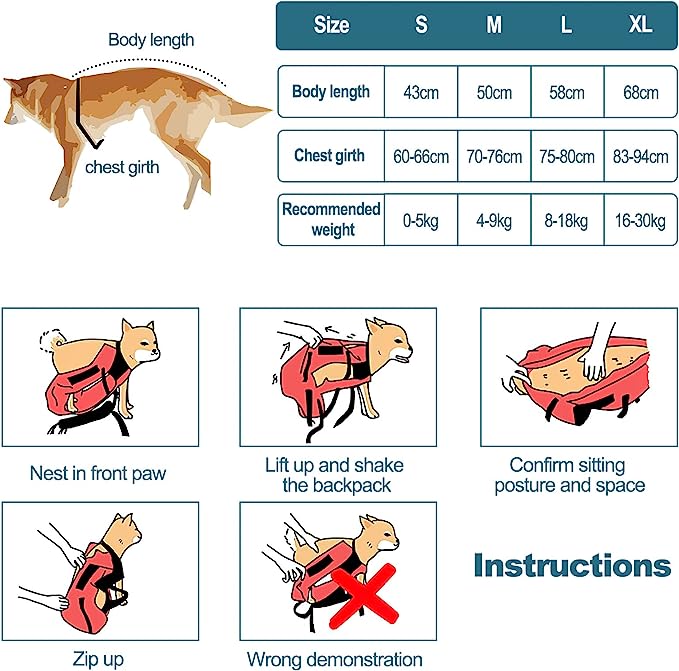 Body length

chest girth

| Size | S | M | L | XL |
|---|---|---|---|---|
| Body length | 43cm | 50cm | 58cm | 68cm |
| Chest girth | 60-66cm | 70-76cm | 75-80cm | 83-94cm |
| Recommended weight | 0-5kg | 4-9kg | 8-18kg | 16-30kg |

Nest in front paw

Lift up and shake the backpack

Confirm sitting posture and space

Zip up

Wrong demonstration

Instructions