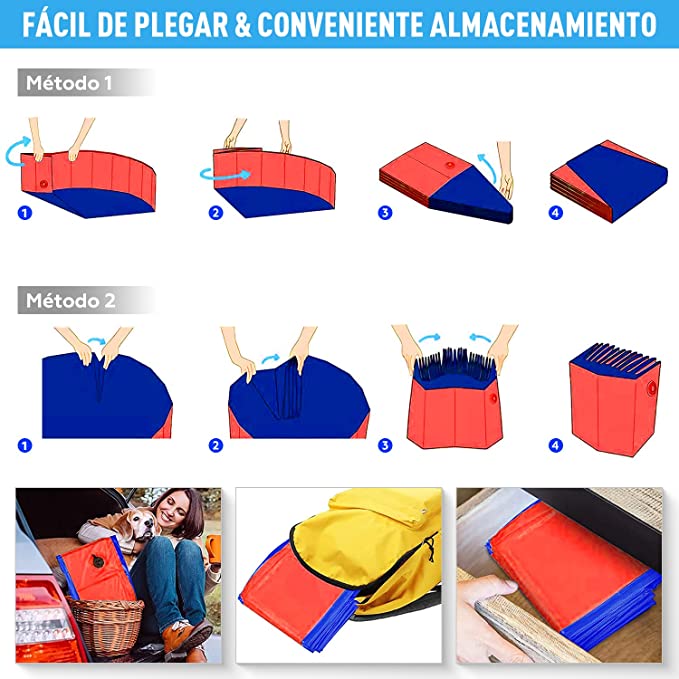 FÁCIL DE PLEGAR & CONVENIENTE ALMACENAMIENTO

Método 1

1 2 3 4

Método 2

1 2 3 4