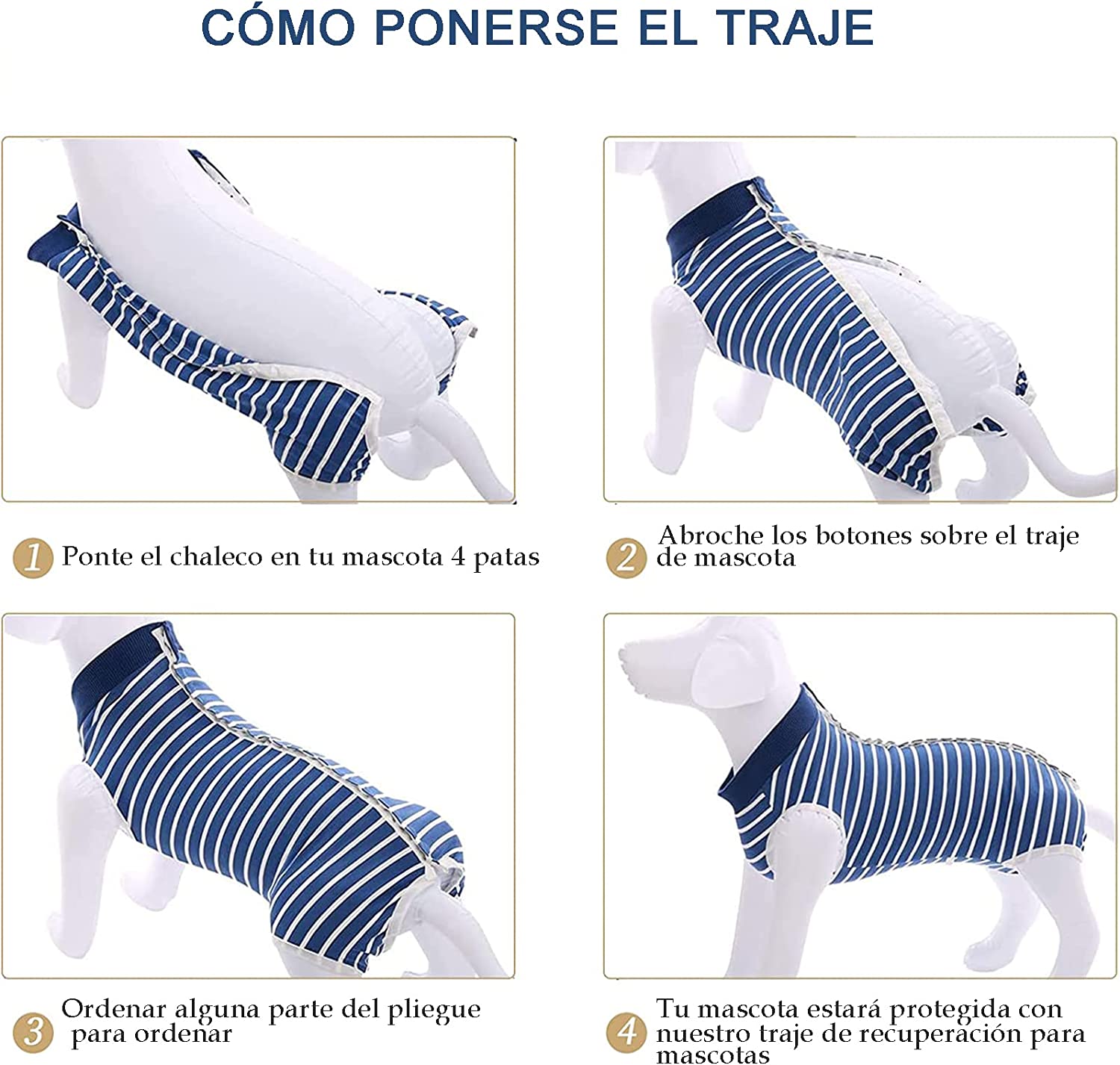 CÓMO PONERSE EL TRAJE

1 Ponte el chaleco en tu mascota 4 patas

2 Abroche los botones sobre el traje de mascota

3 Ordenar alguna parte del pliegue para ordenar

4 Tu mascota estará protegida con nuestro traje de recuperación para mascotas