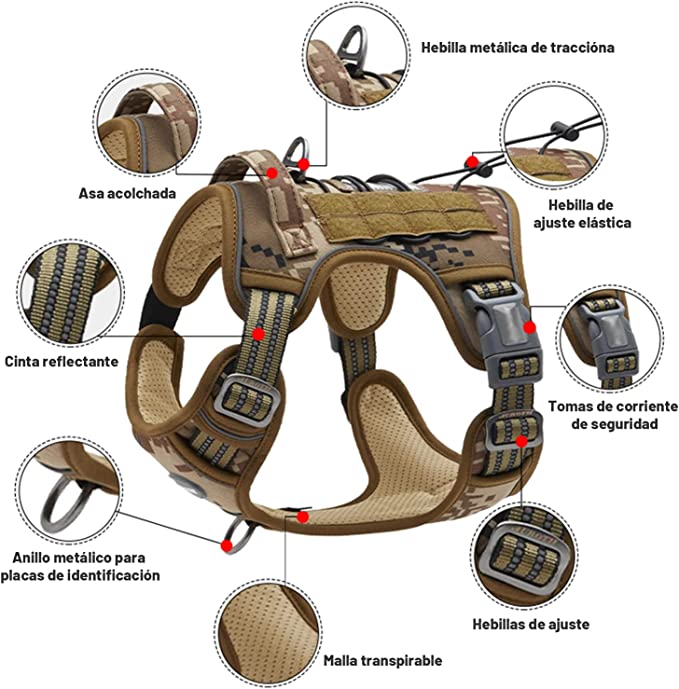 Hebilla metálica de traccióna

Asa acolchada

Hebilla de ajuste elástica

Cinta reflectante

Tomas de corriente de seguridad

Anillo metálico para placas de identificación

Hebillas de ajuste

Malla transpirable