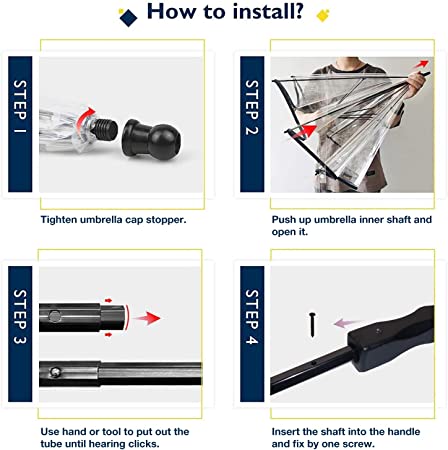 How to install?

STEP 1

Tighten umbrella cap stopper.

STEP 2

Push up umbrella inner shaft and open it.

STEP 3

Use hand or tool to put out the tube until hearing clicks.

STEP 4

Insert the shaft into the handle and fix by one screw.