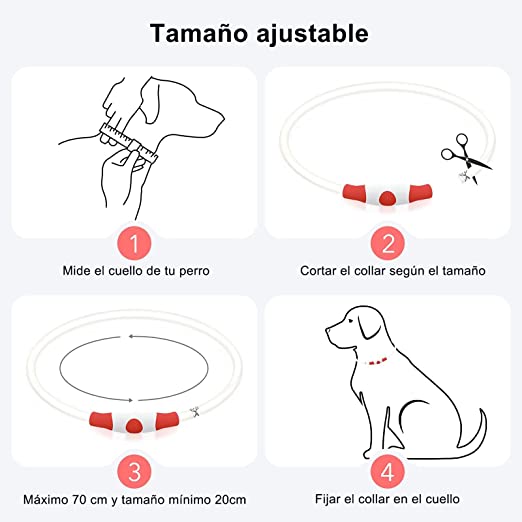 Tamaño ajustable

1

Mide el cuello de tu perro

2

Cortar el collar según el tamaño

3

Máximo 70 cm y tamaño mínimo 20cm

4

Fijar el collar en el cuello